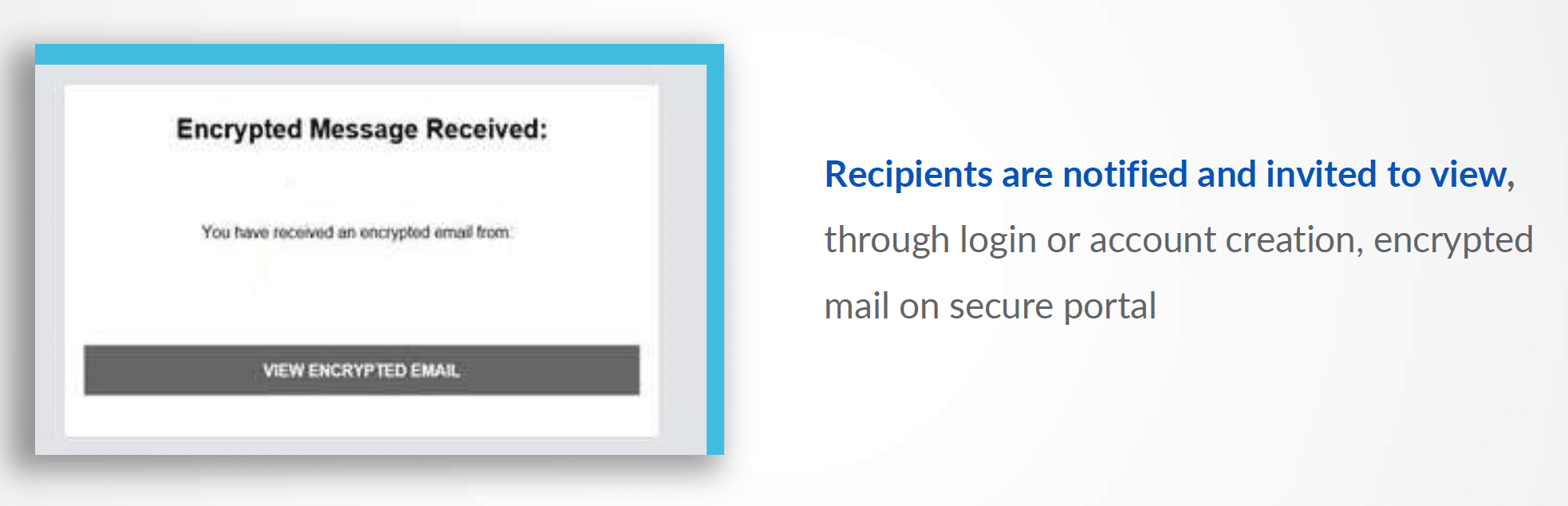 Encrypted Message Received:

You have received an encrypted email from:

VIEW ENCRYPTED EMAIL

Recipients are notified and invited to view, through login or account creation, encrypted mail on secure portal