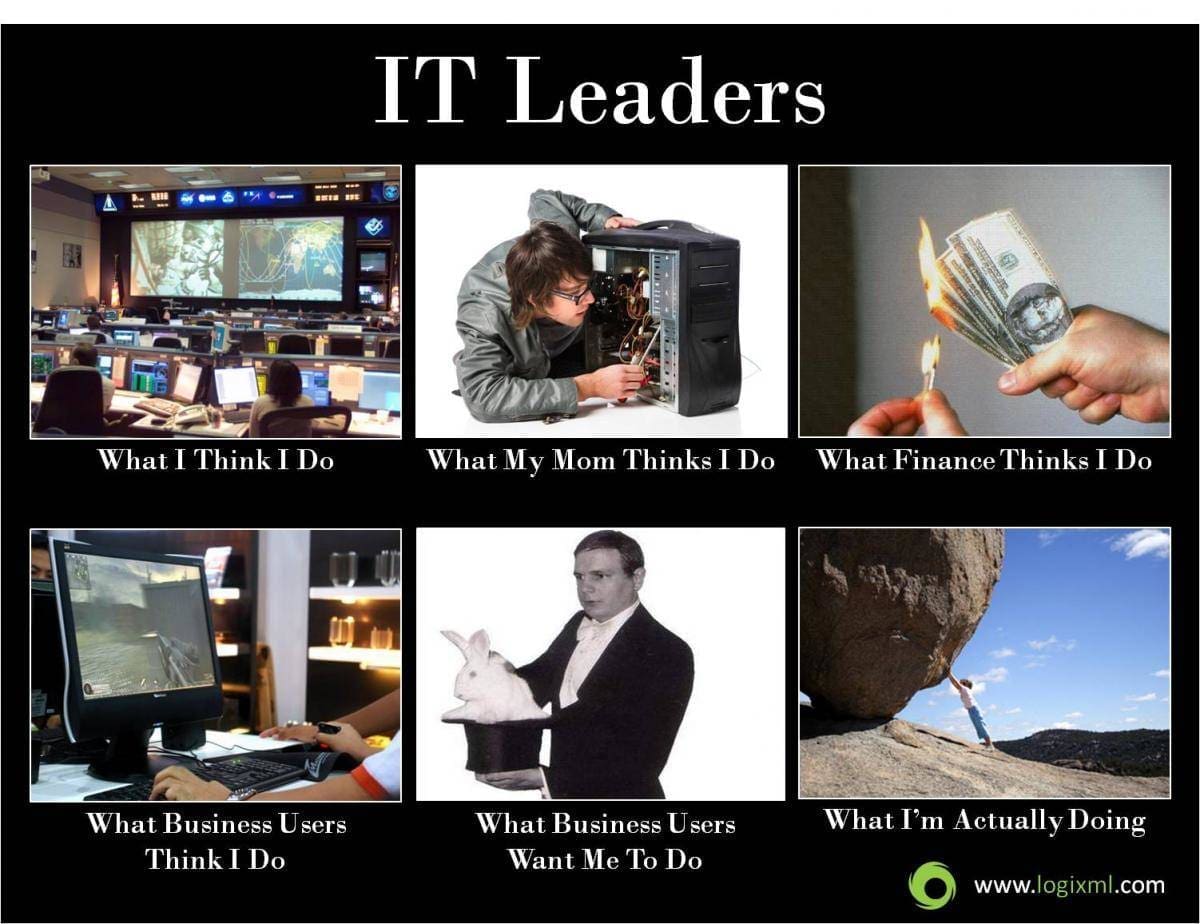 IT Leaders

What I Think I Do

What My Mom Thinks I Do

What Finance Thinks I Do

What Business Users Think I Do

What Business Users Want Me To Do

What I'm Actually Doing

www.logixml.com